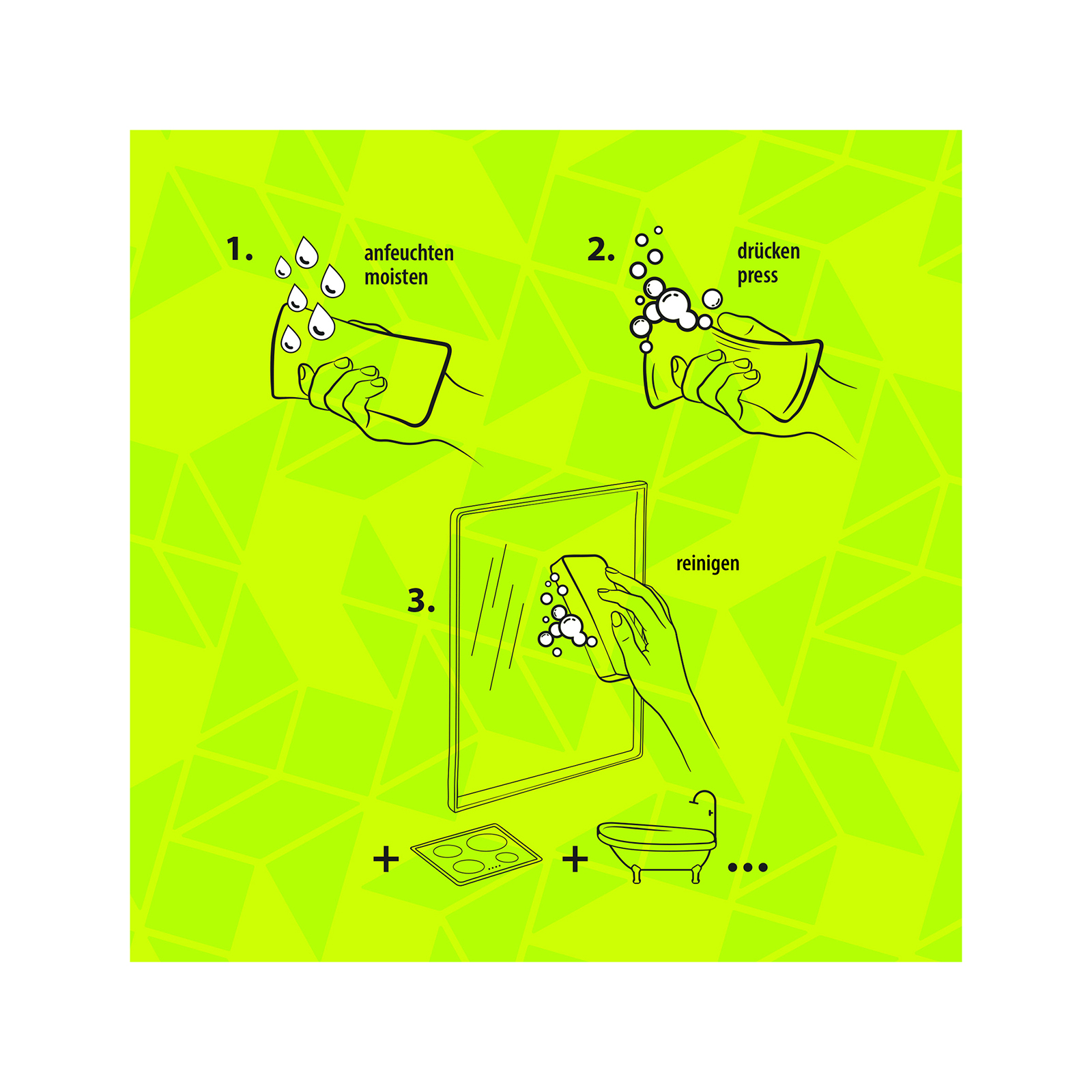 1. anfeuchten
moisten

2. drücken
press

3. reinigen

+ + ...