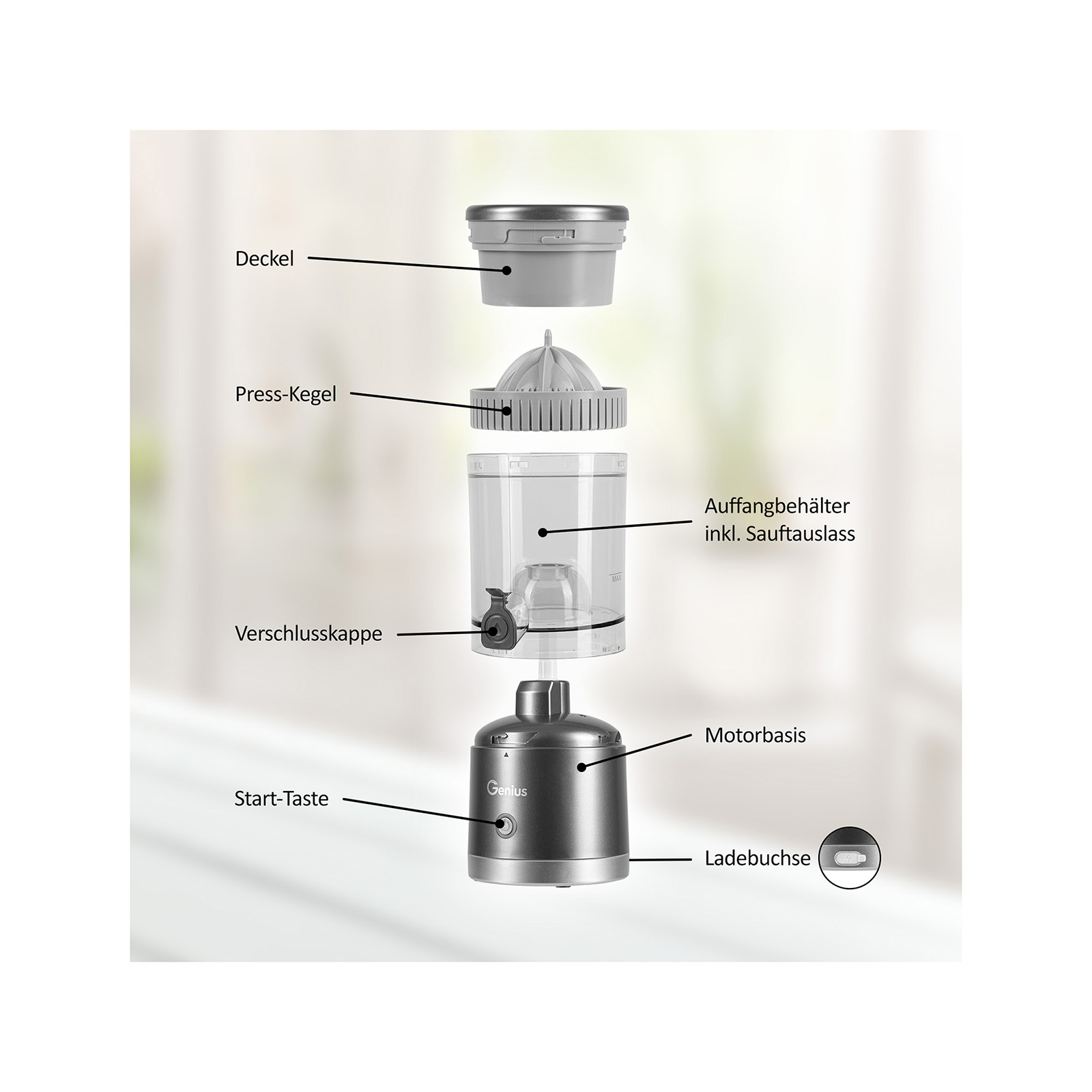 Deckel

Press-Kegel

Auffangbehälter inkl. Sauftauslass

MAX

Verschlusskappe

Motorbasis

Genius

Start-Taste

Ladebuchse