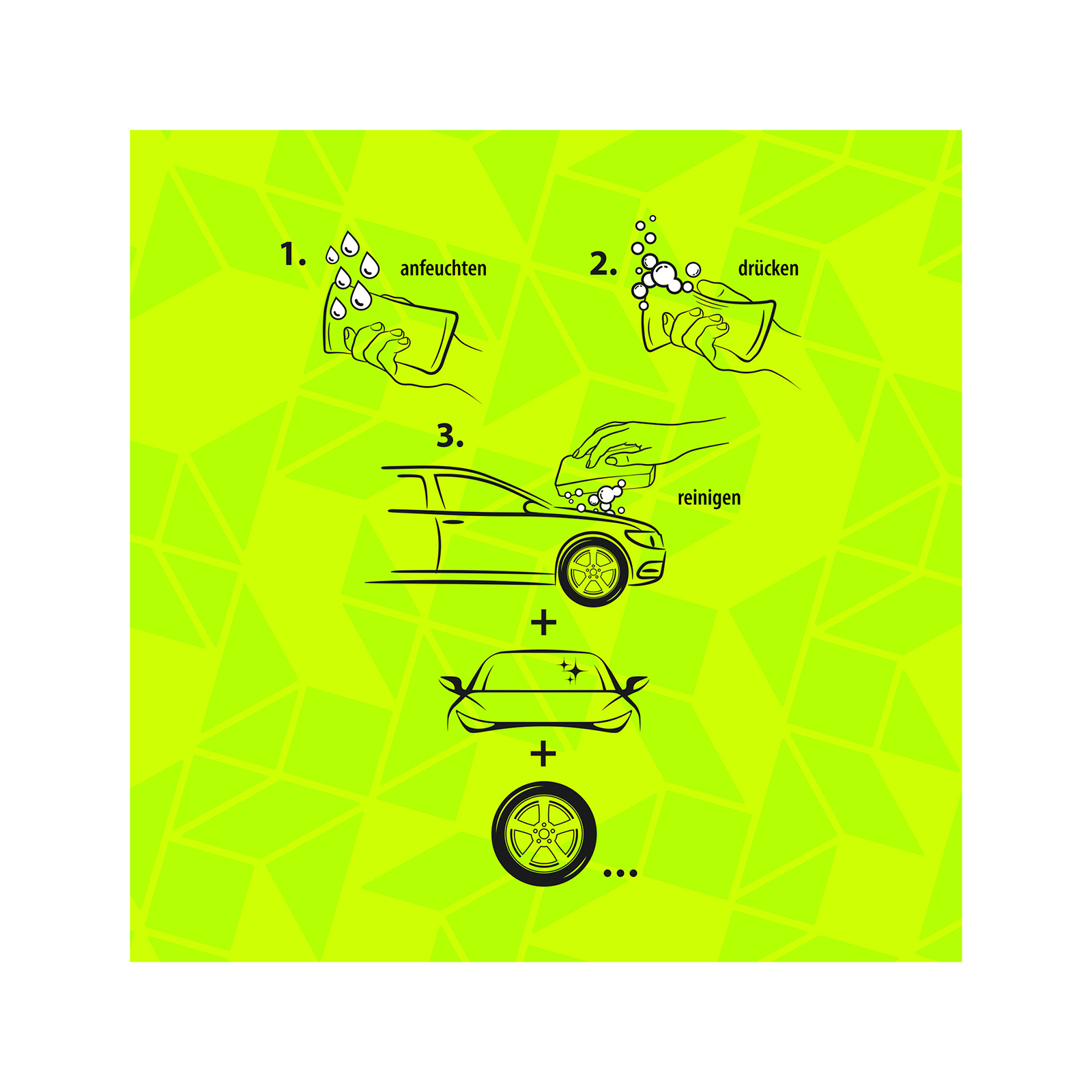 1. anfeuchten

2. drücken

3.

reinigen

+

+

...