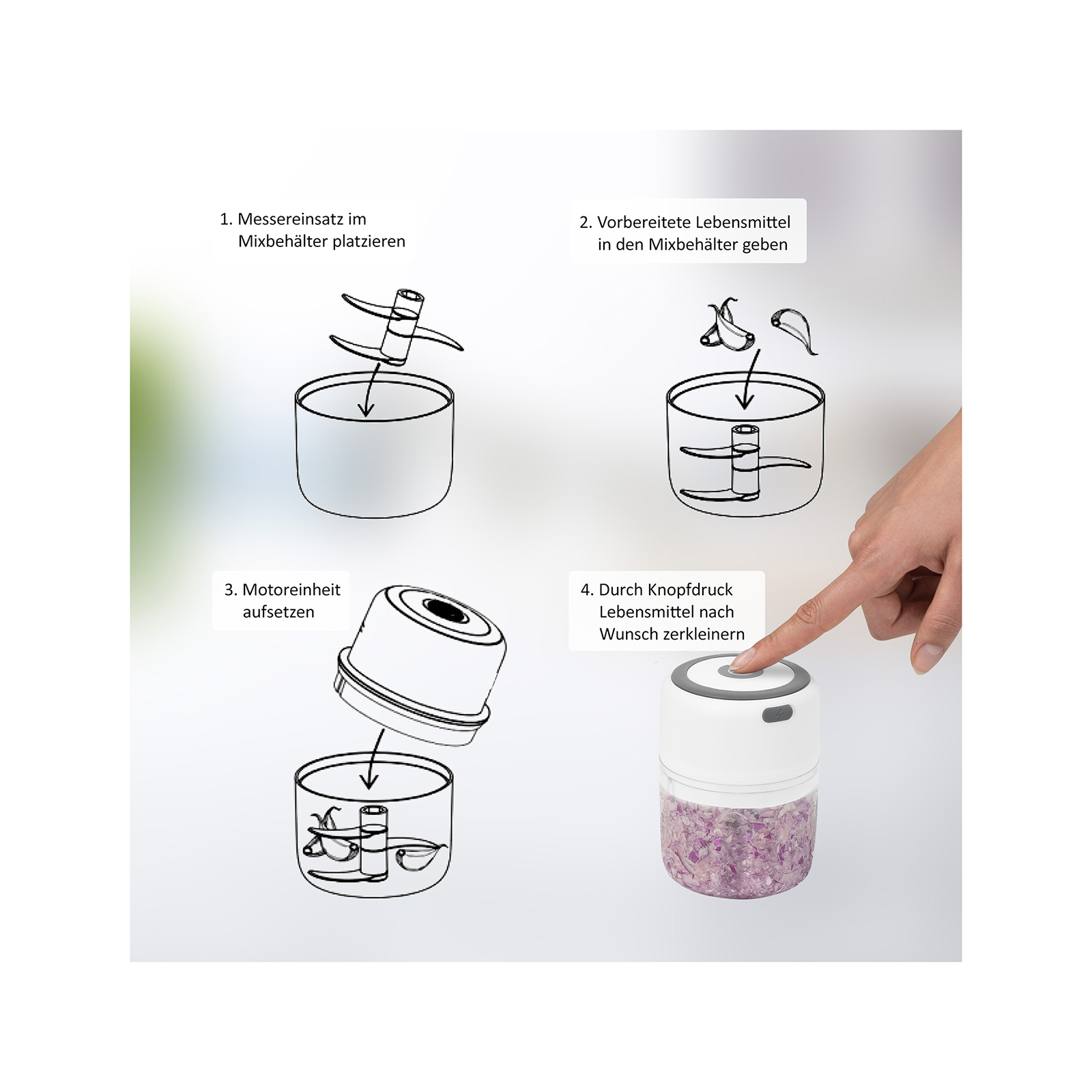 1. Messereinsatz im Mixbehälter platzieren

2. Vorbereitete Lebensmittel in den Mixbehälter geben

3. Motoreinheit aufsetzen

4. Durch Knopfdruck Lebensmittel nach Wunsch zerkleinern