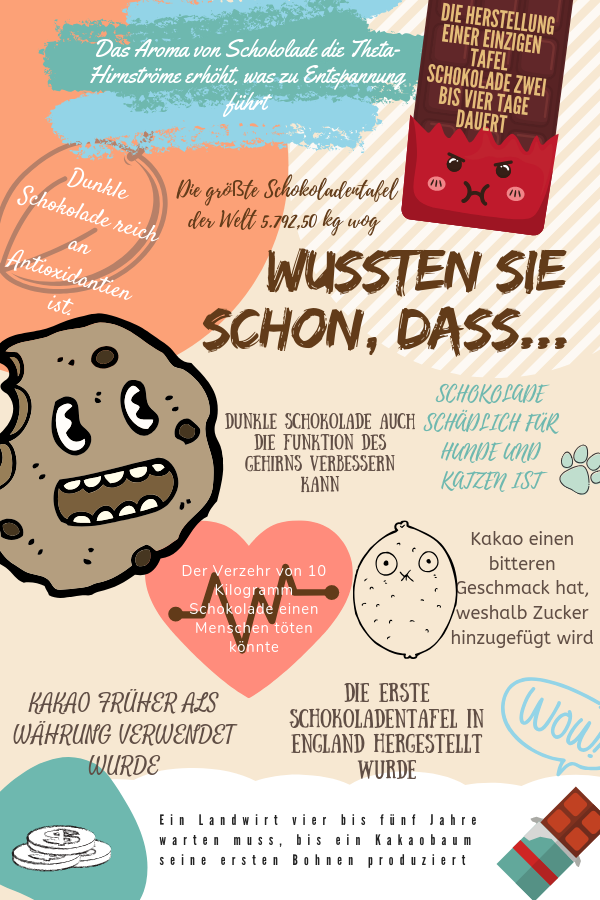 Das Aroma von Schokolade die Theta-Hirnströme erhöht, was zu Entspannung führt

DIE HERSTELLUNG EINER EINZIGEN TAFEL SCHOKOLADE ZWEI BIS VIER TAGE DAUERT

Dunkle Schokolade reich an Antioxidantien ist.

Die größte Schokoladentafel der Welt 5.792,50 kg wog

WUSSTEN SIE SCHON, DASS...

DUNKLE SCHOKOLADE AUCH DIE FUNKTION DES GEHIRNS VERBESSERN KANN

SCHOKOLADE SCHÄDLICH FÜR HUNDE UND KATZEN IST

Der Verzehr von 10 Kilogramm Schokolade einen Menschen töten könnte

Kakao einen bitteren Geschmack hat, weshalb Zucker hinzugefügt wird

KAKAO FRÜHER ALS WÄHRUNG VERWENDET WURDE

DIE ERSTE SCHOKOLADENTAFEL IN ENGLAND HERGESTELLT WURDE

WOW!

Ein Landwirt vier bis fünf Jahre warten muss, bis ein Kakaobaum seine ersten Bohnen produziert