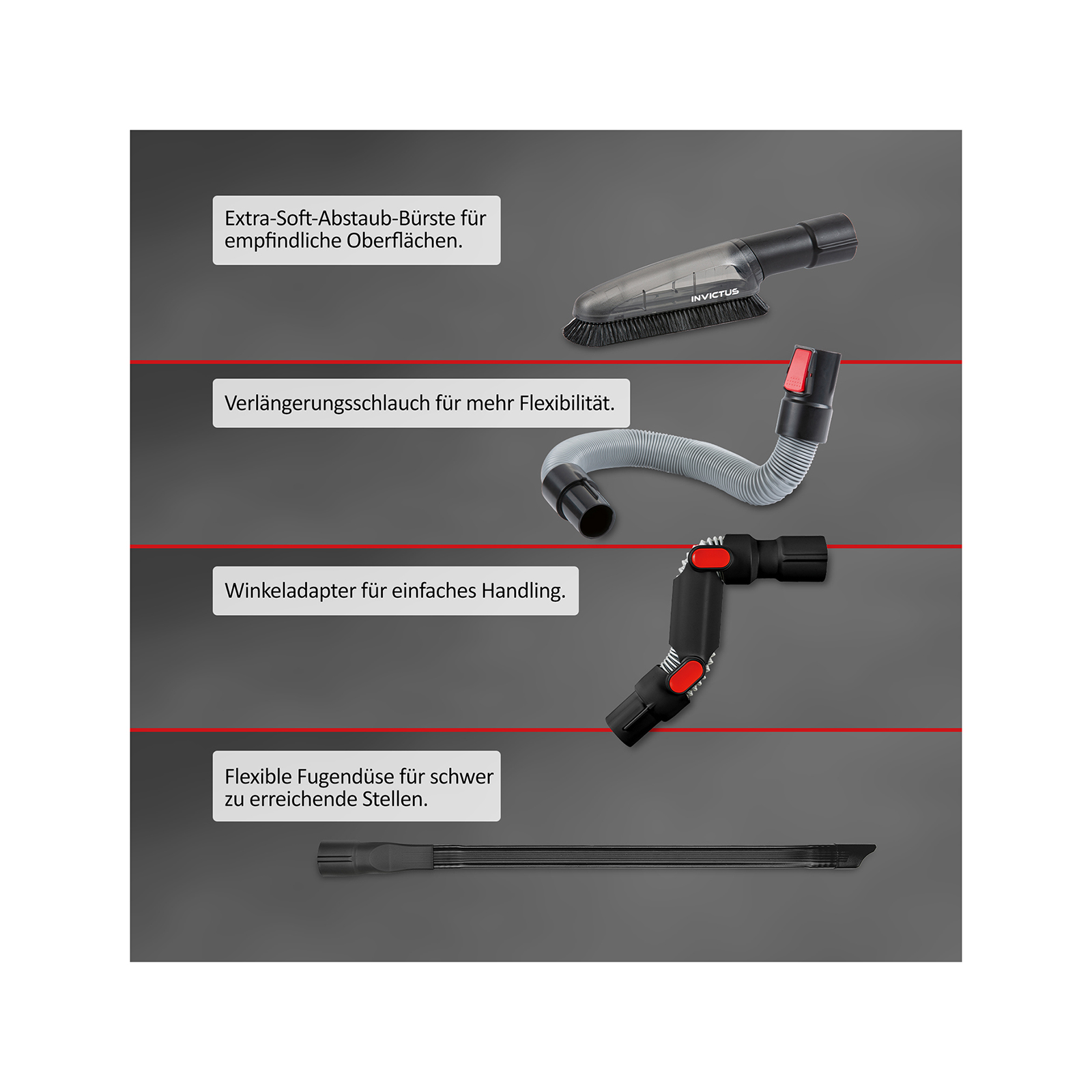 Extra-Soft-Abstaub-Bürste für empfindliche Oberflächen.

INVICTUS

Verlängerungsschlauch für mehr Flexibilität.

Winkeladapter für einfaches Handling.

Flexible Fugendüse für schwer zu erreichende Stellen.