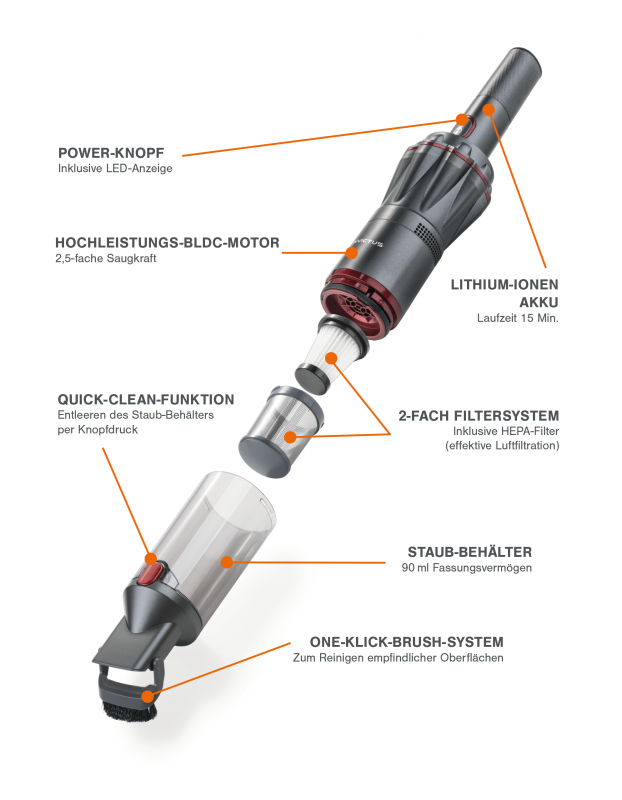 POWER-KNOPF
Inklusive LED-Anzeige

HOCHLEISTUNGS-BLDC-MOTOR
2,5-fache Saugkraft

VICTUS

LITHIUM-IONEN AKKU
Laufzeit 15 Min.

QUICK-CLEAN-FUNKTION
Entleeren des Staub-Behälters per Knopfdruck

2-FACH FILTERSYSTEM
Inklusive HEPA-Filter (effektive Luftfiltration)

STAUB-BEHÄLTER
90 ml Fassungsvermögen

ONE-KLICK-BRUSH-SYSTEM
Zum Reinigen empfindlicher Oberflächen